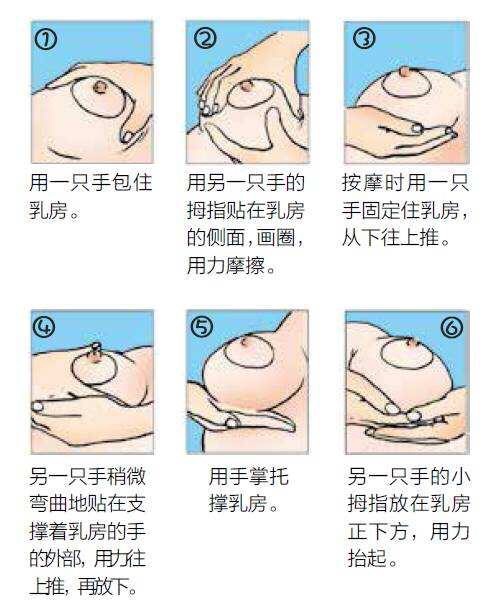 ①

用一只手包住乳房。

②

用另一只手的拇指贴在乳房的侧面，画圈，用力摩擦。

③

按摩时用一只手固定住乳房，从下往上推。

④

另一只手稍微弯曲地贴在支撑着乳房的手的外部，用力往上推，再放下。

⑤

用手掌托撑乳房。

⑥

另一只手的小拇指放在乳房正下方，用力抬起。