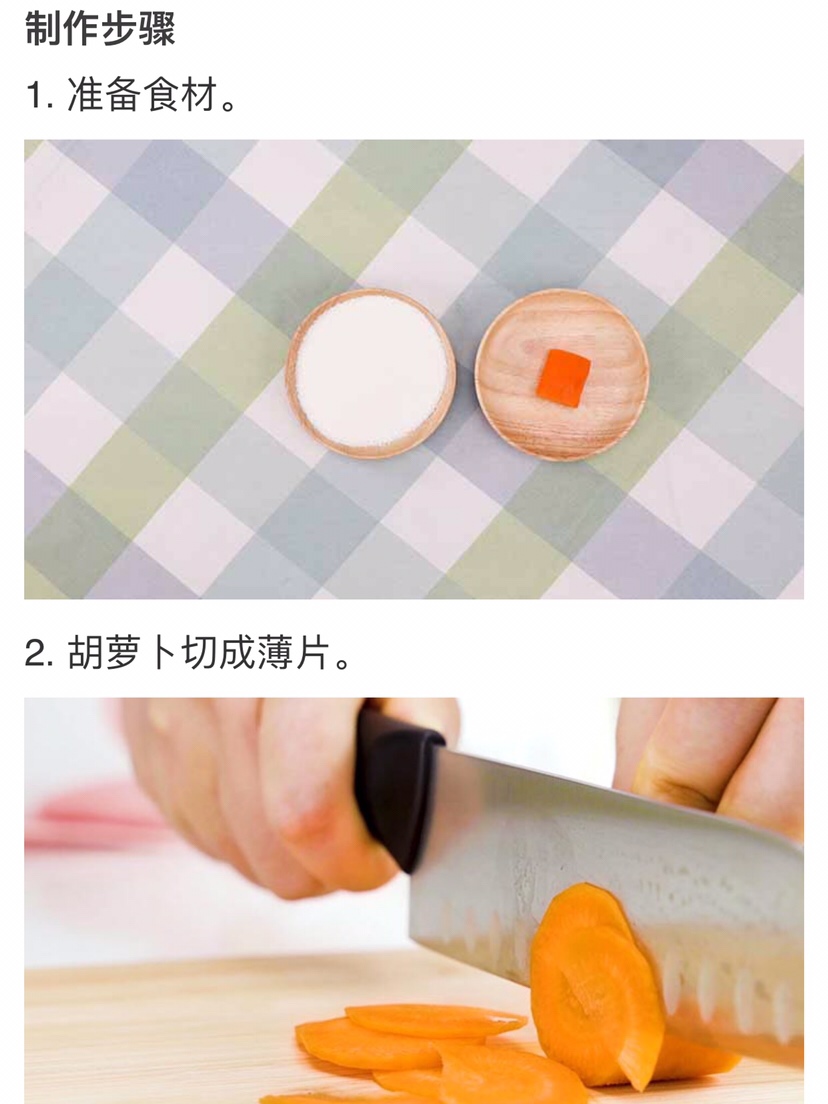 制作步骤

1. 准备食材。

2. 胡萝卜切成薄片。