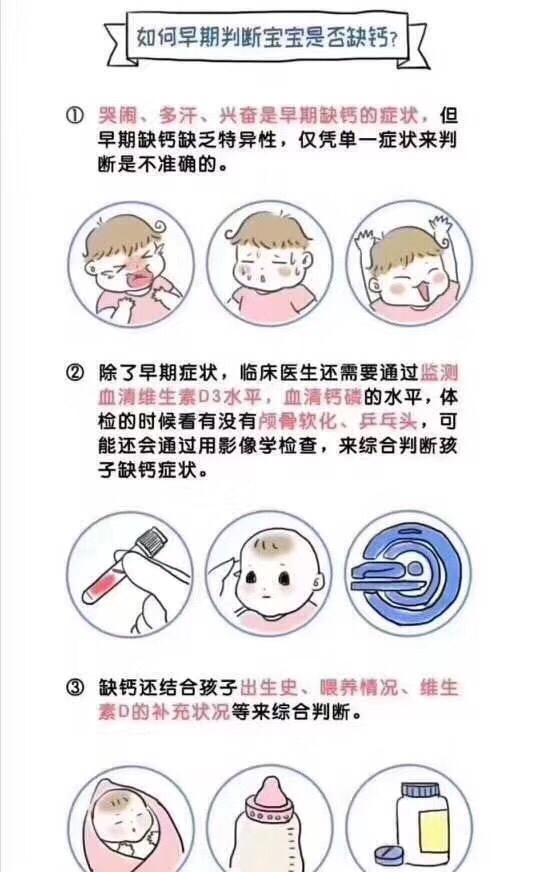 如何早期判断宝宝是否缺钙？

① 哭闹、多汗、兴奋是早期缺钙的症状，但早期缺钙缺乏特异性，仅凭单一症状来判断是不准确的。

② 除了早期症状，临床医生还需要通过监测血清维生素D3水平，血清钙磷的水平，体检的时候看有没有颅骨软化、乒乓头，可能还会通过用影像学检查，来综合判断孩子缺钙症状。

③ 缺钙还结合孩子出生史、喂养情况、维生素D的补充状况等来综合判断。