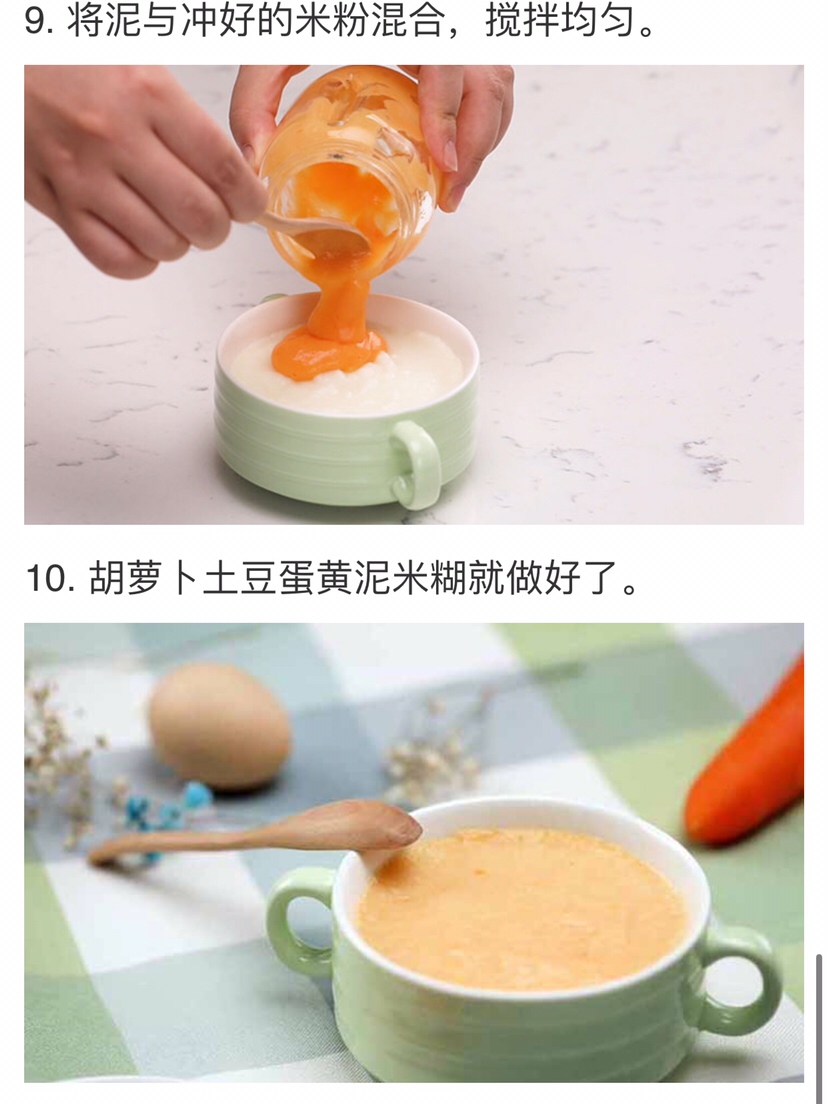 9. 将泥与冲好的米粉混合，搅拌均匀。

10. 胡萝卜土豆蛋黄泥米糊就做好了。