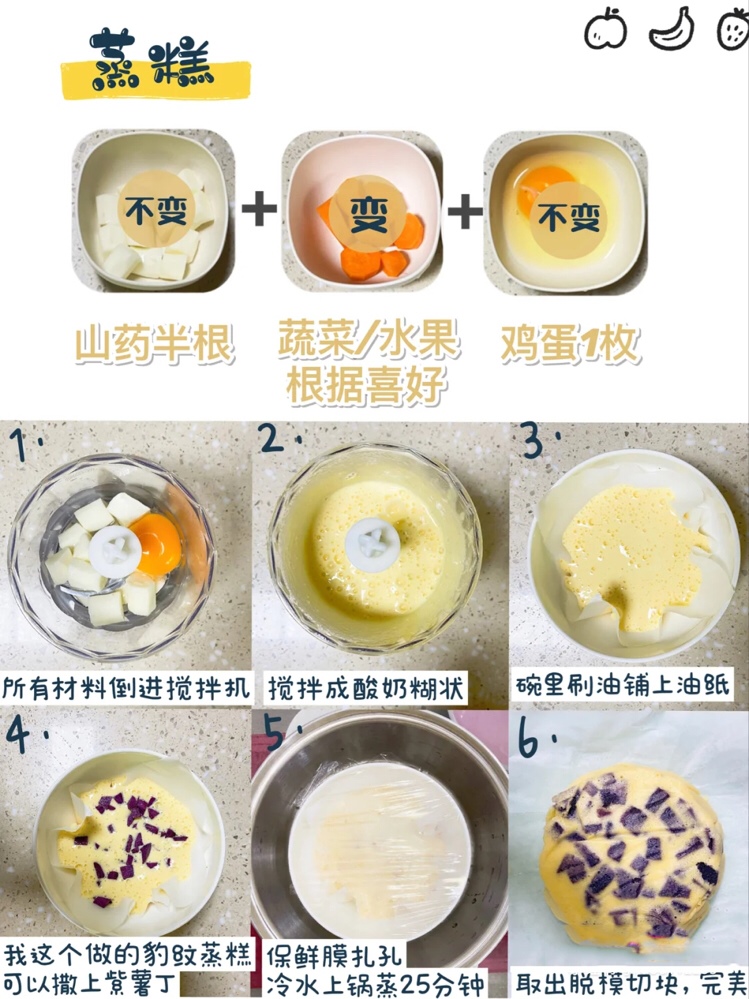 蒸糕

不变 + 变 + 不变

山药半根

蔬菜/水果
根据喜好

鸡蛋1枚

1.
所有材料倒进搅拌机

2.
搅拌成酸奶糊状

3.
碗里刷油铺上油纸

4.
我这个做的豹纹蒸糕
可以撒上紫薯丁

5.
保鲜膜扎孔
冷水上锅蒸25分钟

6.
取出脱模切块，完美