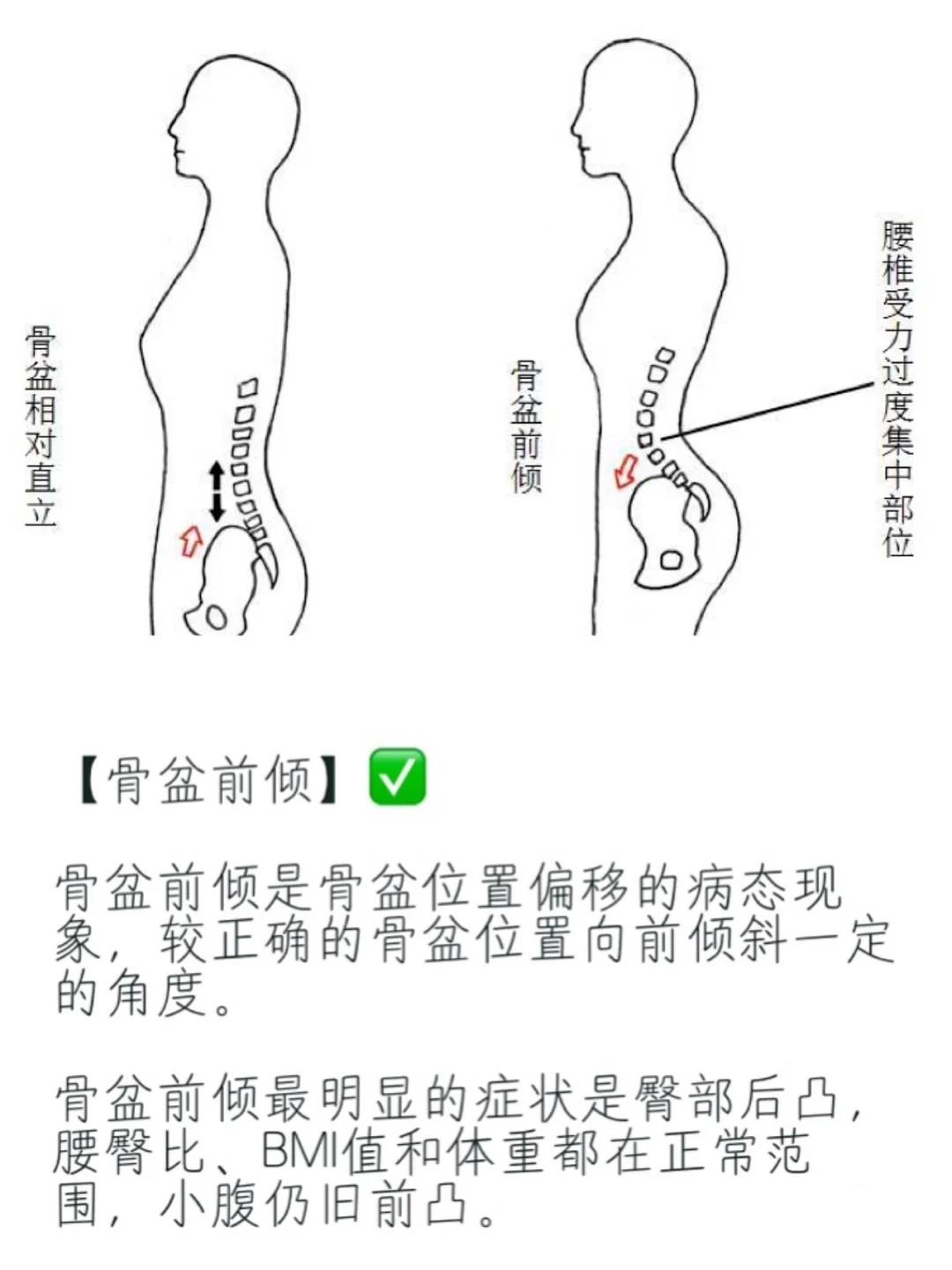 骨盆相对直立

骨盆前倾

腰椎受力过度集中部位

【骨盆前倾】✅

骨盆前倾是骨盆位置偏移的病态现象，较正确的骨盆位置向前倾斜一定的角度。

骨盆前倾最明显的症状是臀部后凸，腰臀比、BMI值和体重都在正常范围，小腹仍旧前凸。