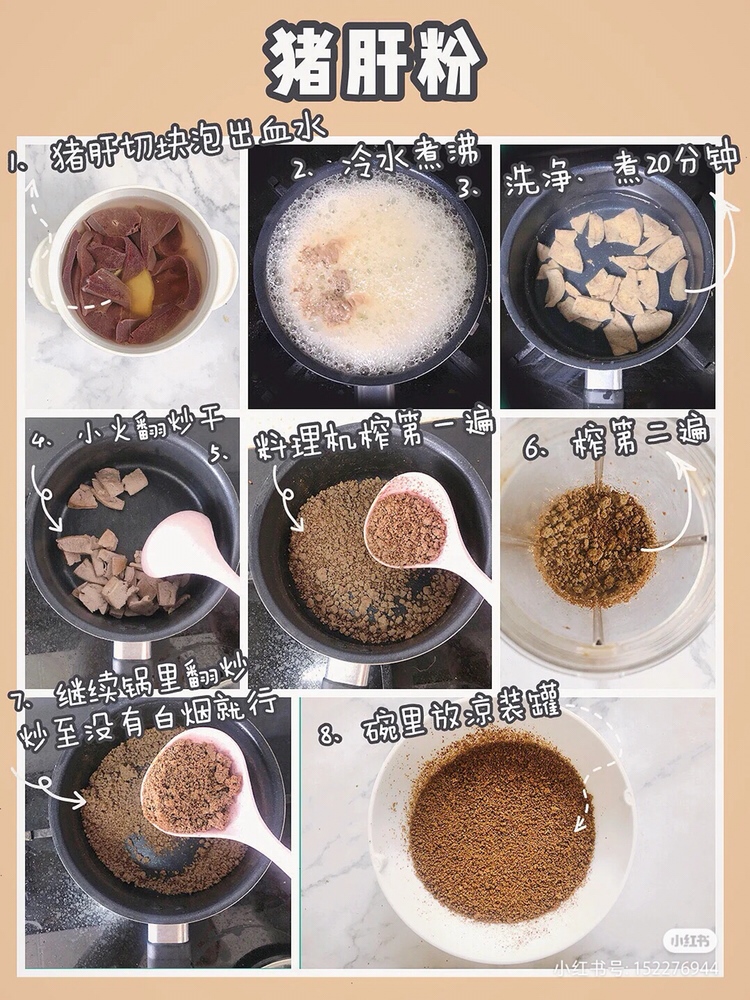 猪肝粉

1. 猪肝切块泡出血水

2. 冷水煮沸

3. 洗净、煮20分钟

4. 小火翻炒干

5. 料理机榨第一遍

6. 榨第二遍

7. 继续锅里翻炒 炒至没有白烟就行

8. 碗里放凉装罐

小红书

小红书号：152276944