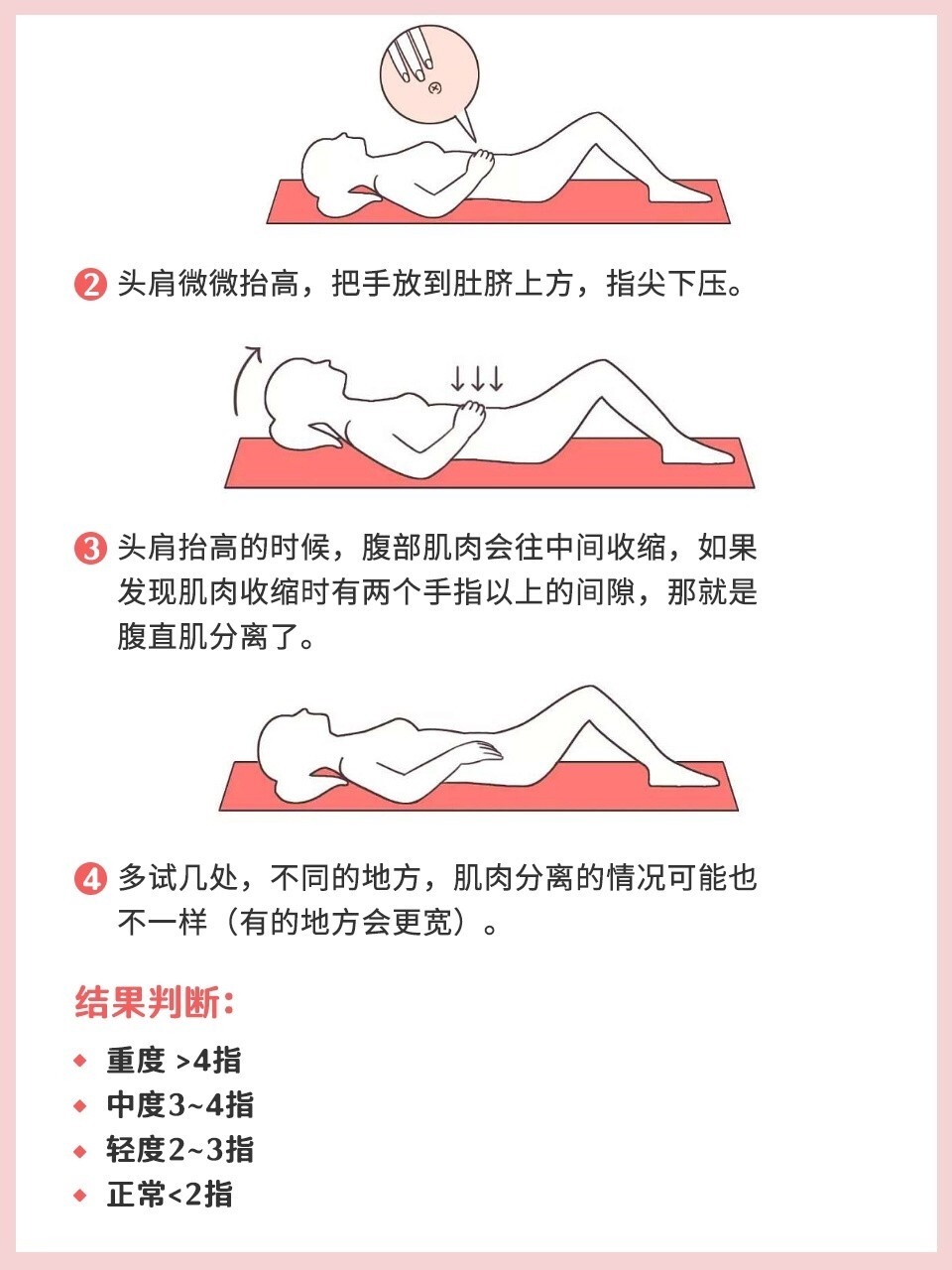 ❷ 头肩微微抬高，把手放到肚脐上方，指尖下压。

❸ 头肩抬高的时候，腹部肌肉会往中间收缩，如果发现肌肉收缩时有两个手指以上的间隙，那就是腹直肌分离了。

❹ 多试几处，不同的地方，肌肉分离的情况可能也不一样（有的地方会更宽）。

结果判断：

◆ 重度 >4指
◆ 中度3~4指
◆ 轻度2~3指
◆ 正常<2指