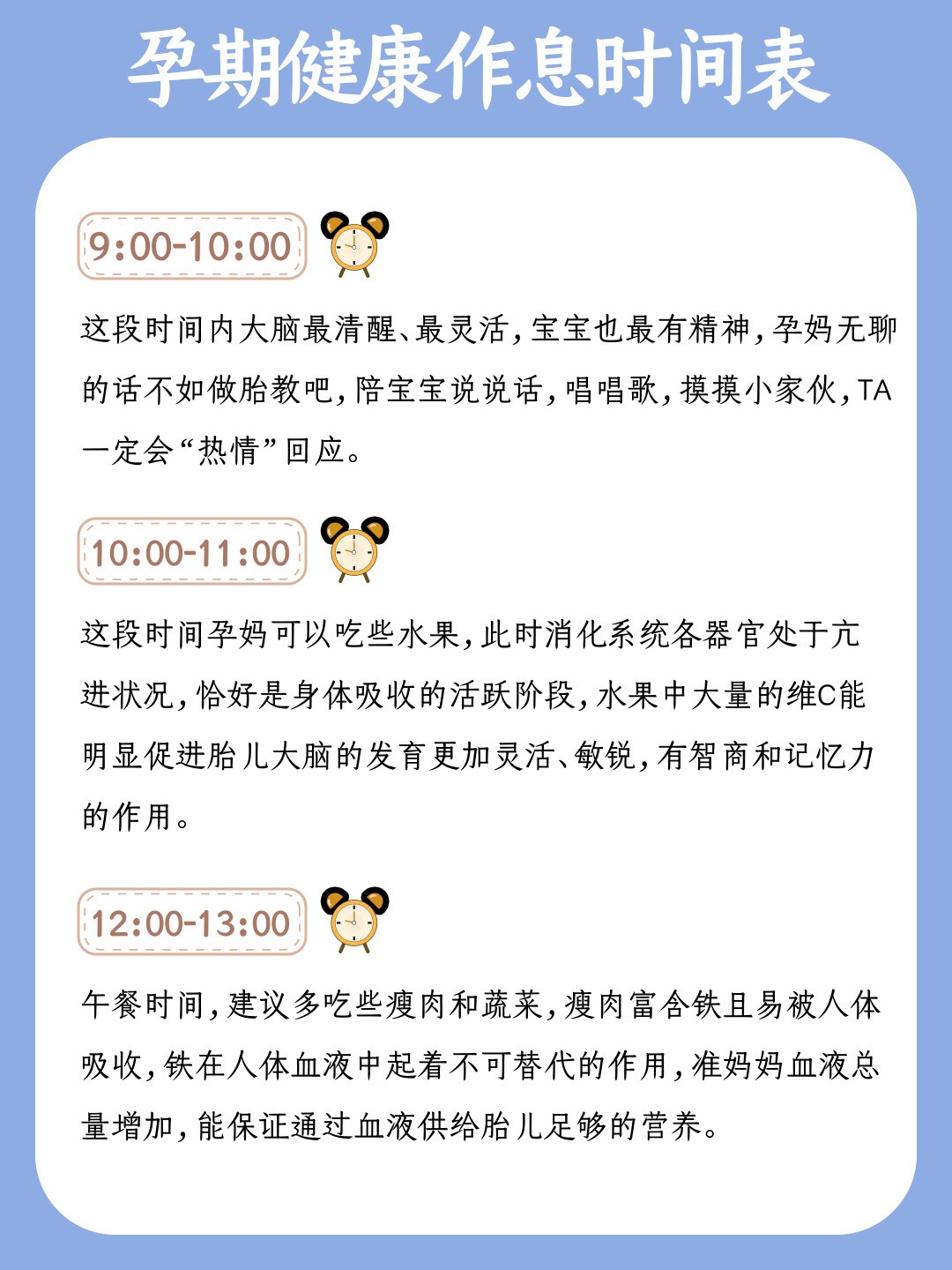 孕期健康作息时间表

9:00-10:00

这段时间内大脑最清醒、最灵活，宝宝也最有精神，孕妈无聊的话不如做胎教吧，陪宝宝说说话，唱唱歌，摸摸小家伙，TA一定会“热情”回应。

10:00-11:00

这段时间孕妈可以吃些水果，此时消化系统各器官处于亢进状况，恰好是身体吸收的活跃阶段，水果中大量的维C能明显促进胎儿大脑的发育更加灵活、敏锐，有智商和记忆力的作用。

12:00-13:00

午餐时间，建议多吃些瘦肉和蔬菜，瘦肉富含铁且易被人体吸收，铁在人体血液中起着不可替代的作用，准妈妈血液总量增加，能保证通过血液供给胎儿足够的营养。