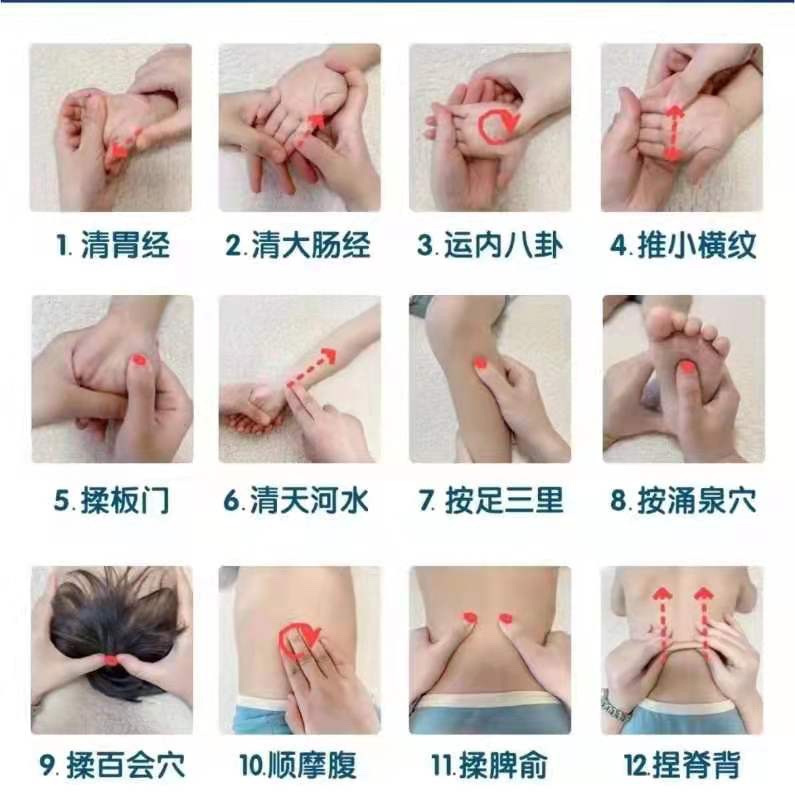 1. 清胃经

2. 清大肠经

3. 运内八卦

4. 推小横纹

5. 揉板门

6. 清天河水

7. 按足三里

8. 按涌泉穴

9. 揉百会穴

10. 顺摩腹

11. 揉脾俞

12. 捏脊背